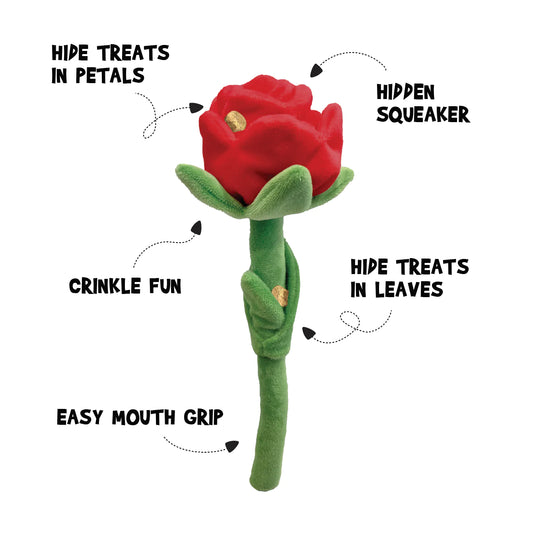 HIDE TREATS IN PETALS

HIDDEN SQUEAKER

CRINKLE FUN

HIDE TREATS IN LEAVES

EASY MOUTH GRIP